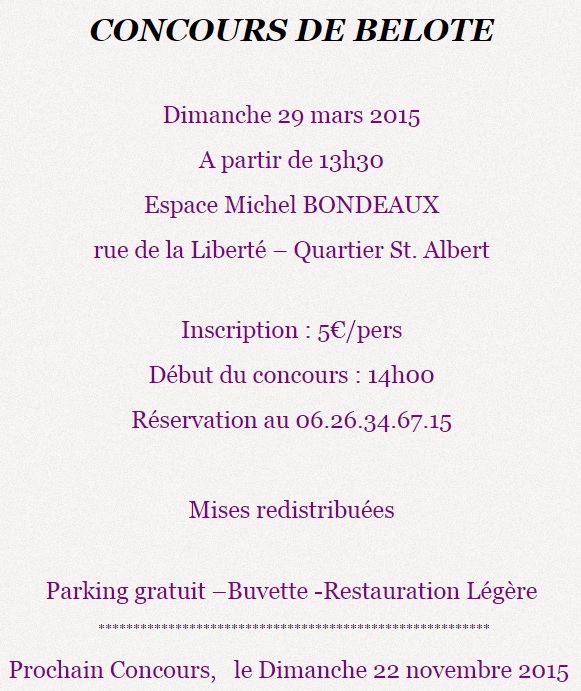 CONCOURS DE BELOTE

Dimanche 29 mars 2015

A partir de 13h30

Espace Michel BONDEAUX

rue de la Liberté – Quartier St. Albert

Inscription : 5€/pers

Début du concours : 14h00

Réservation au 06.26.34.67.15

Mises redistribuées

Parking gratuit –Buvette -Restauration Légère

************************************************************

Prochain Concours, le Dimanche 22 novembre 2015